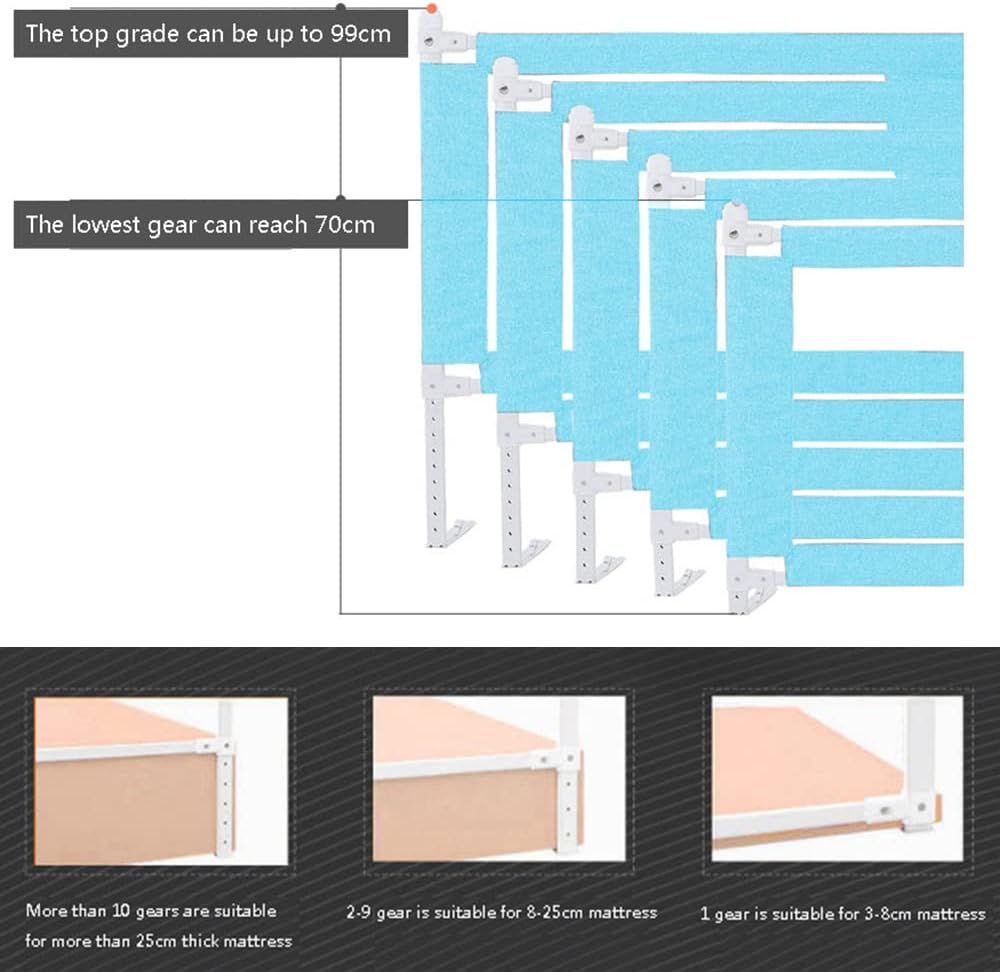 The top grade can be up to 99cm

The lowest gear can reach 70cm

More than 10 gears are suitable for more than 25cm thick mattress

2-9 gear is suitable for 8-25cm mattress

1 gear is suitable for 3-8cm mattress