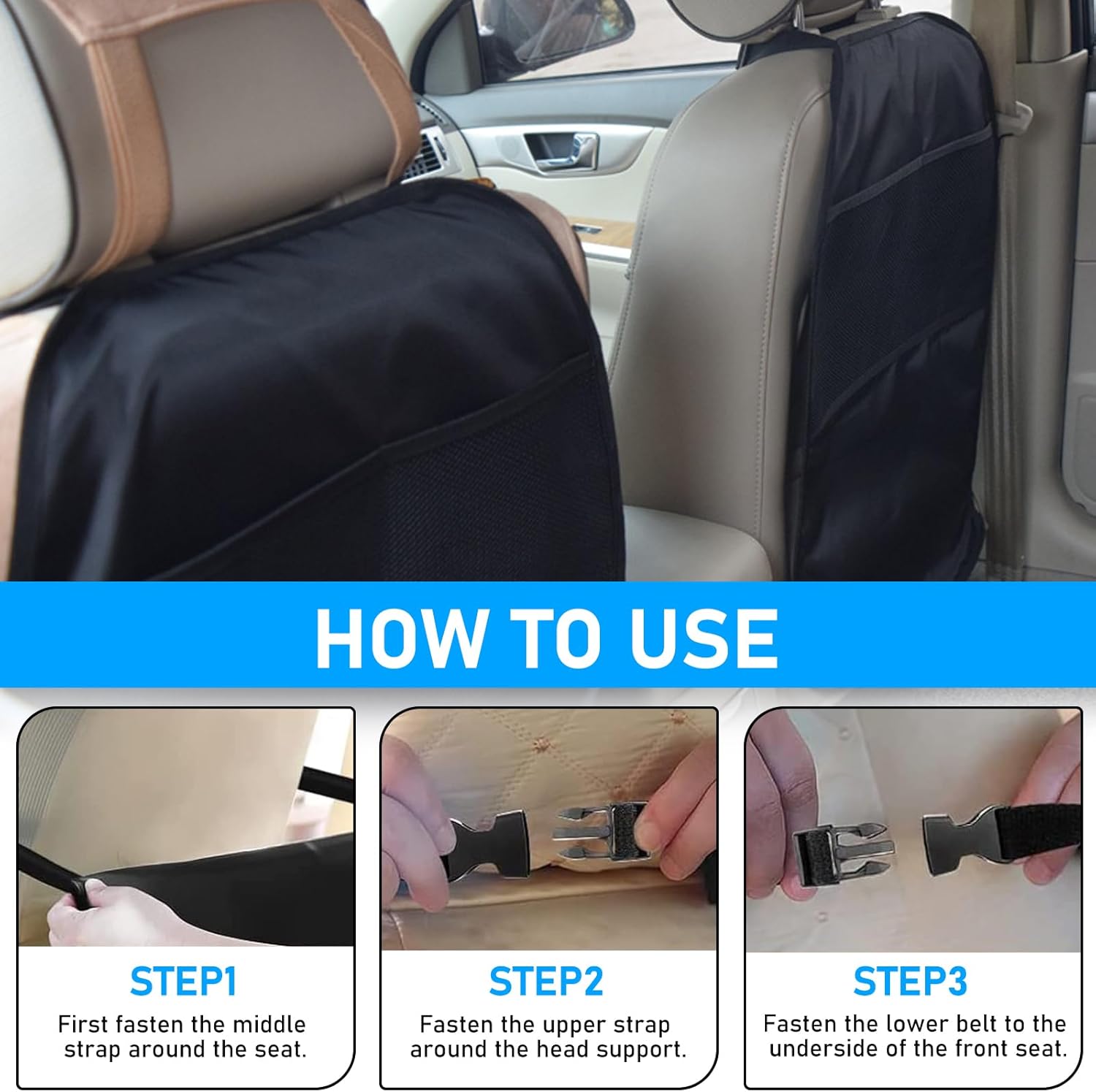 HOW TO USE

STEP1
First fasten the middle strap around the seat.

STEP2
Fasten the upper strap around the head support.

STEP3
Fasten the lower belt to the underside of the front seat.