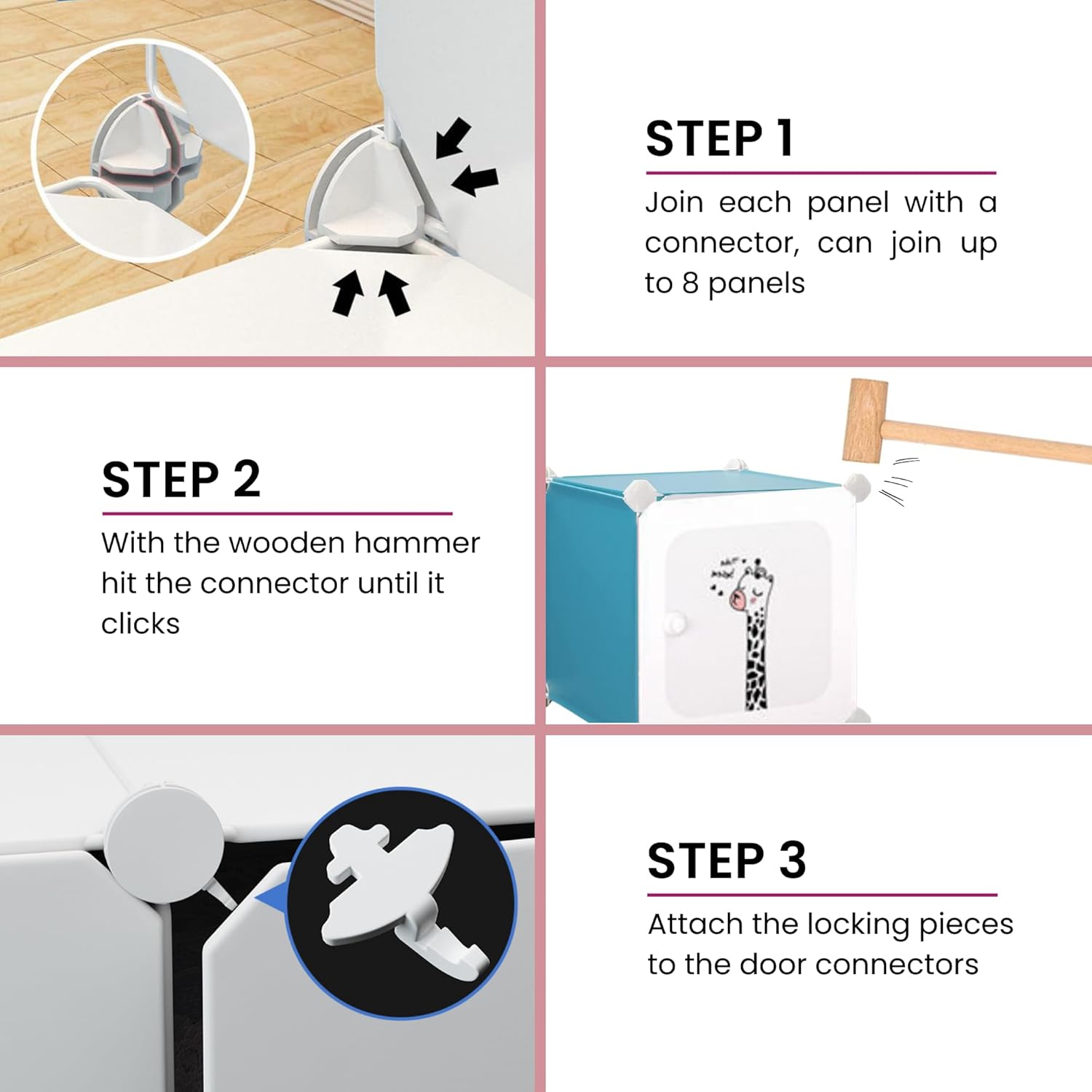 STEP 1

Join each panel with a connector, can join up to 8 panels

STEP 2

With the wooden hammer hit the connector until it clicks

STEP 3

Attach the locking pieces to the door connectors