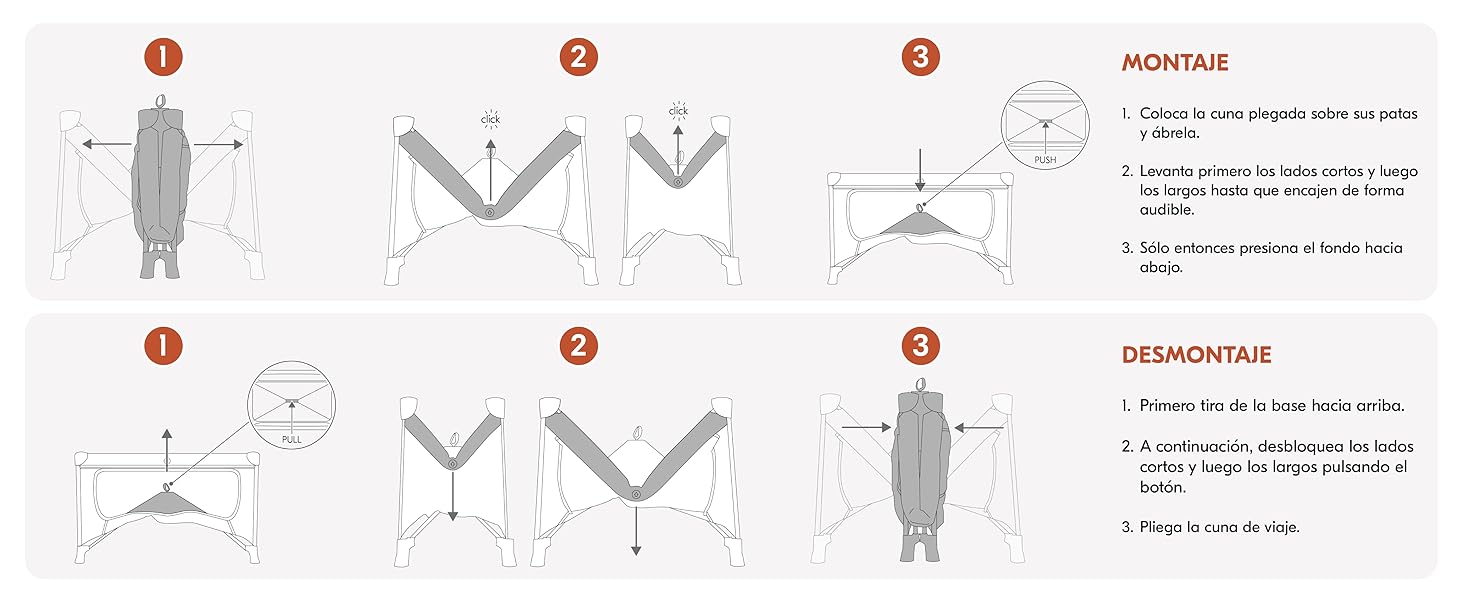 1

2

click

click

3

PUSH

MONTAJE

1. Coloca la cuna plegada sobre sus patas y ábrela.

2. Levanta primero los lados cortos y luego los largos hasta que encajen de forma audible.

3. Sólo entonces presiona el fondo hacia abajo.

1

PULL

2

3

DESMONTAJE

1. Primero tira de la base hacia arriba.

2. A continuación, desbloquea los lados cortos y luego los largos pulsando el botón.

3. Pliega la cuna de viaje.