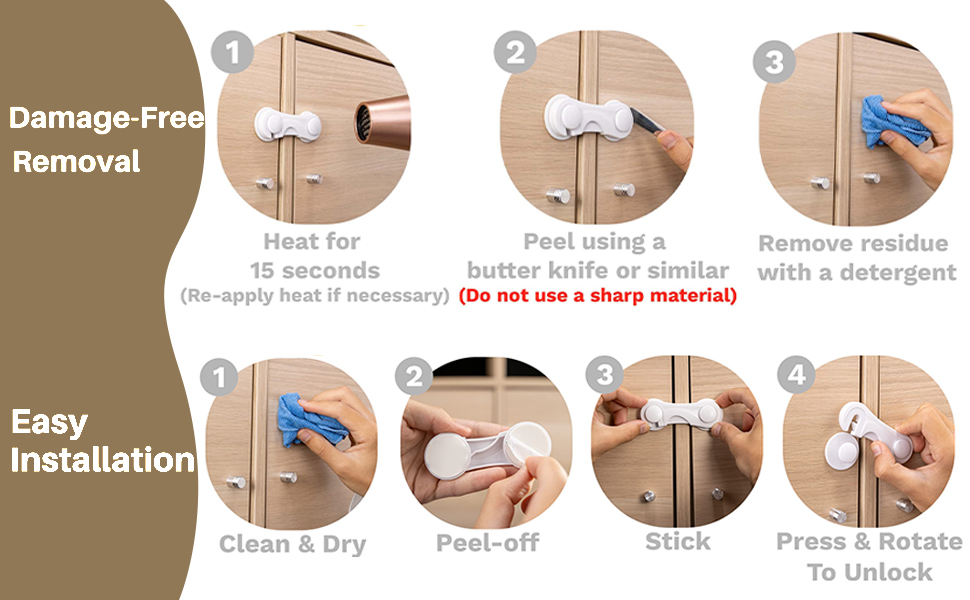 Damage-Free Removal

1
Heat for 15 seconds
(Re-apply heat if necessary)

2
Peel using a butter knife or similar
(Do not use a sharp material)

3
Remove residue with a detergent

Easy Installation

1
Clean & Dry

2
Peel-off

3
Stick

4
Press & Rotate To Unlock