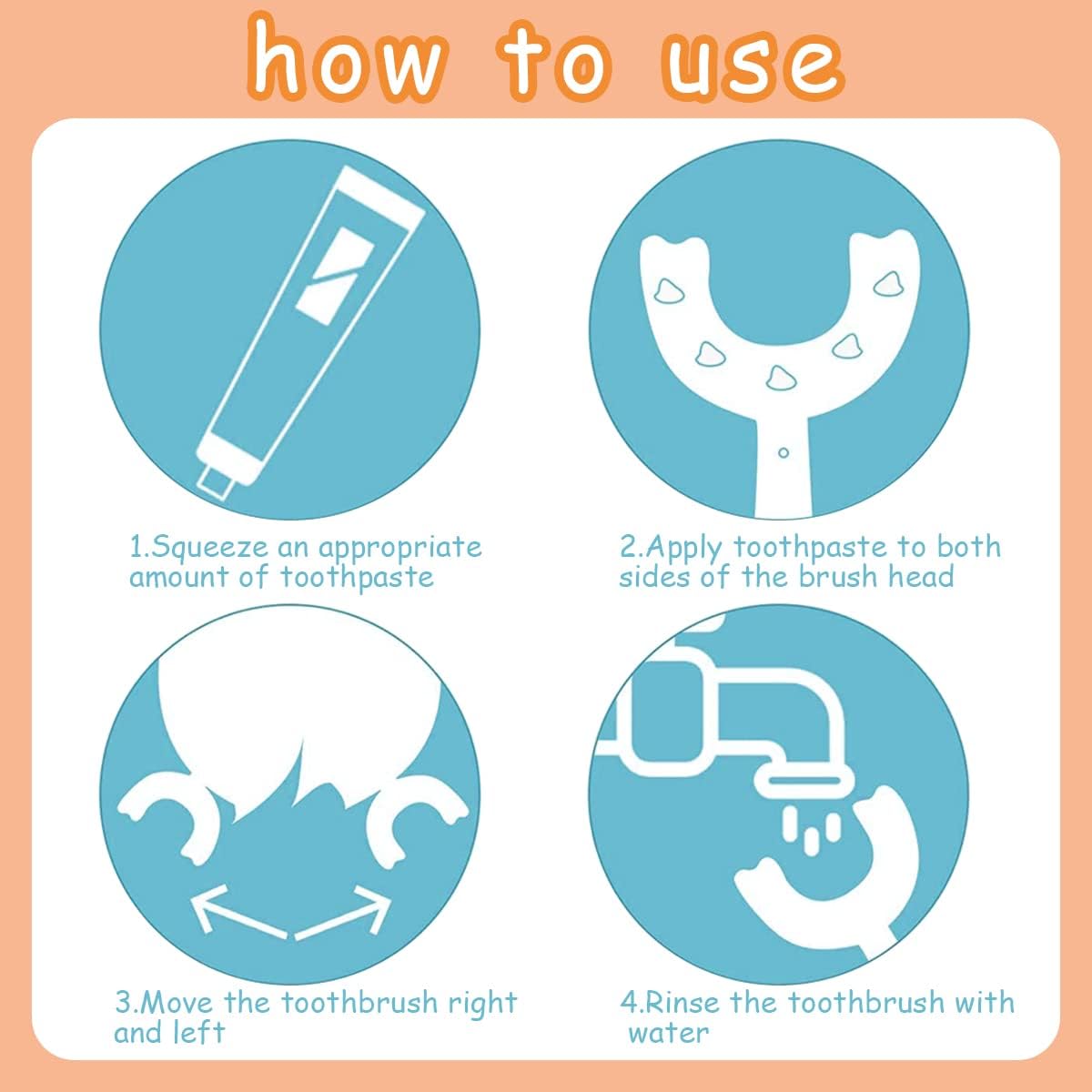 how to use

1.Squeeze an appropriate amount of toothpaste

2.Apply toothpaste to both sides of the brush head

3.Move the toothbrush right and left

4.Rinse the toothbrush with water