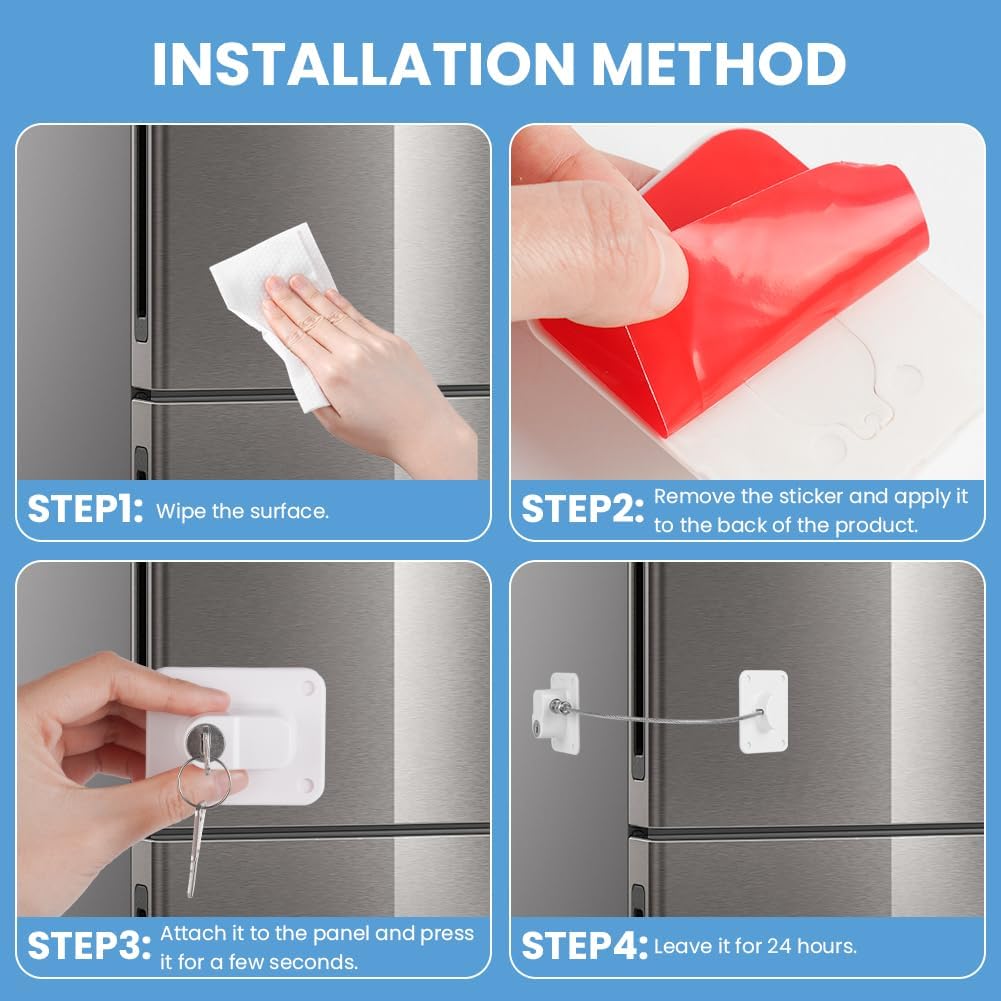 INSTALLATION METHOD

STEP1: Wipe the surface.

STEP2: Remove the sticker and apply it to the back of the product.

STEP3: Attach it to the panel and press it for a few seconds.

STEP4: Leave it for 24 hours.