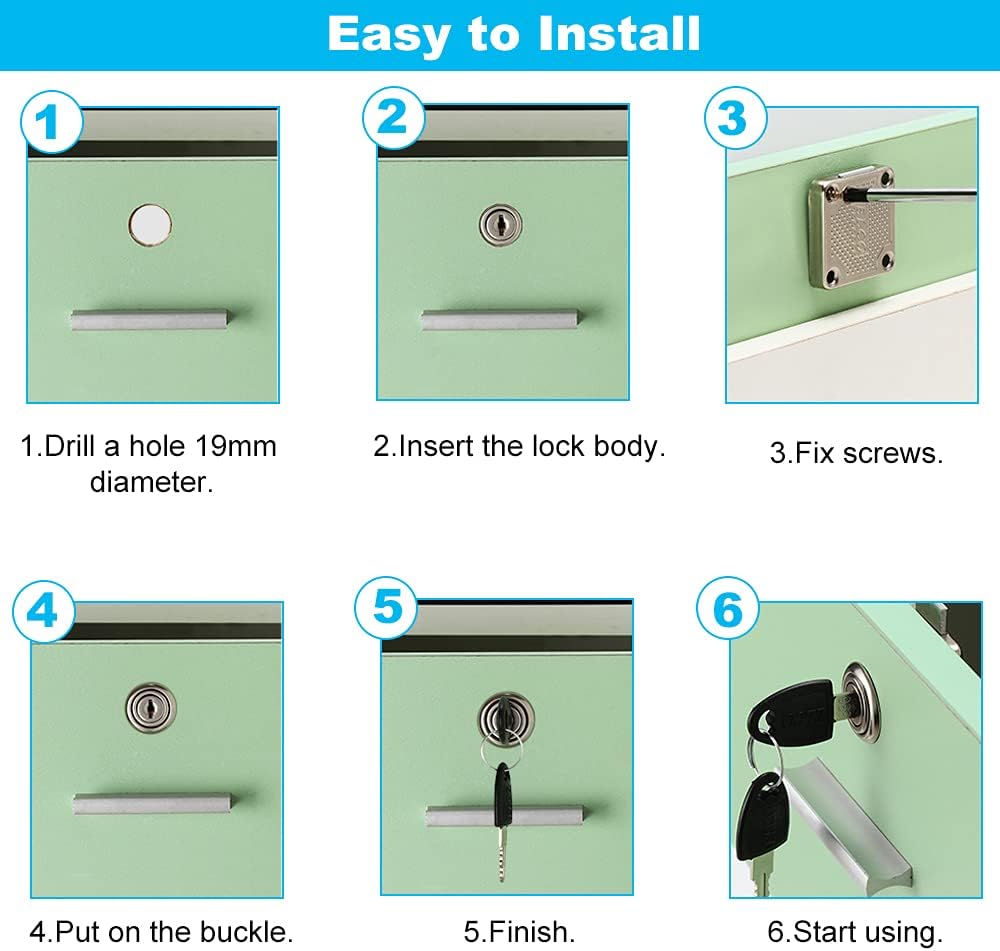 Easy to Install

1

1.Drill a hole 19mm diameter.

2

2.Insert the lock body.

3

3.Fix screws.

4

4.Put on the buckle.

5

5.Finish.

6

6.Start using.