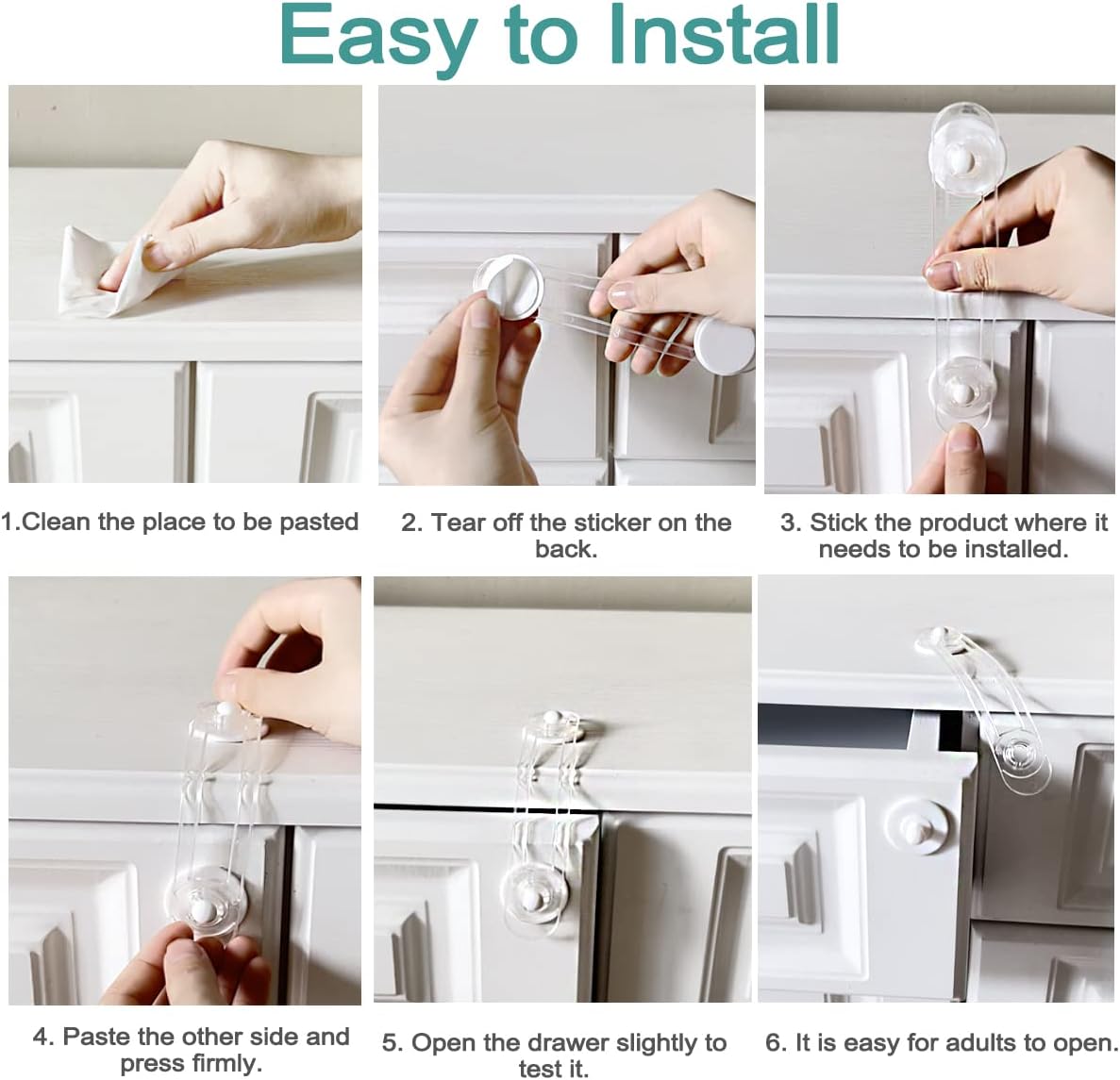 Easy to Install

1.Clean the place to be pasted

2. Tear off the sticker on the back.

3. Stick the product where it needs to be installed.

4. Paste the other side and press firmly.

5. Open the drawer slightly to test it.

6. It is easy for adults to open.