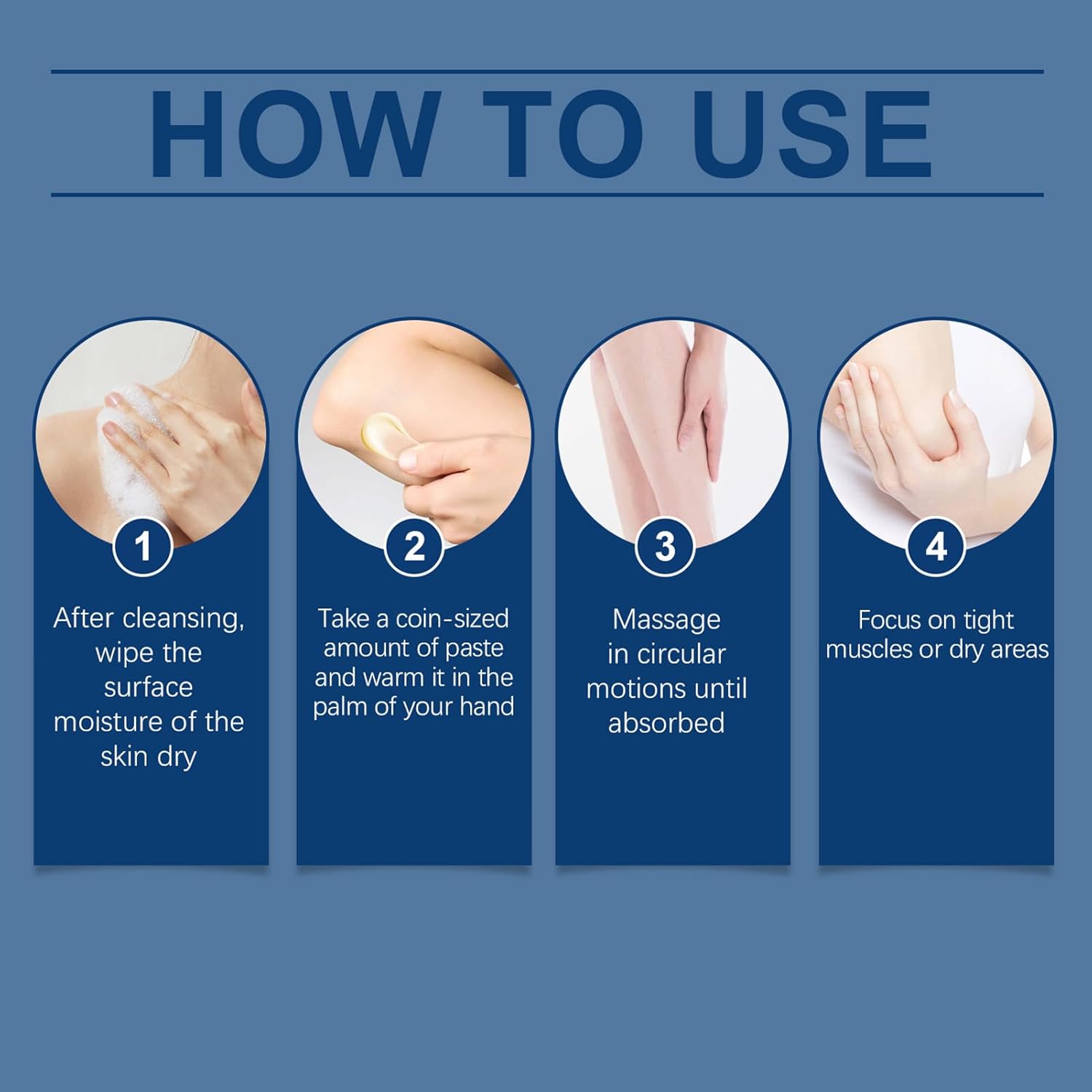 HOW TO USE

1

After cleansing, wipe the surface moisture of the skin dry

2

Take a coin-sized amount of paste and warm it in the palm of your hand

3

Massage in circular motions until absorbed

4

Focus on tight muscles or dry areas