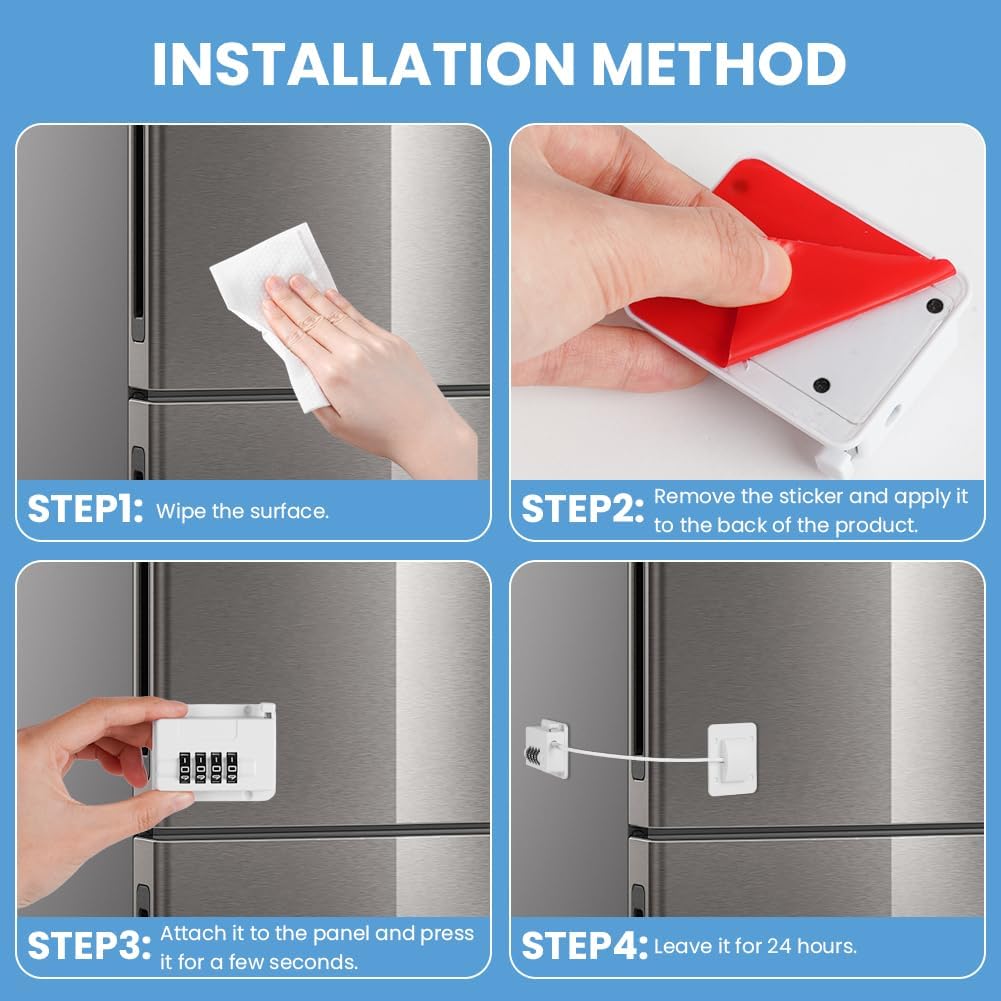 INSTALLATION METHOD

STEP1: Wipe the surface.

STEP2: Remove the sticker and apply it to the back of the product.

STEP3: Attach it to the panel and press it for a few seconds.

STEP4: Leave it for 24 hours.