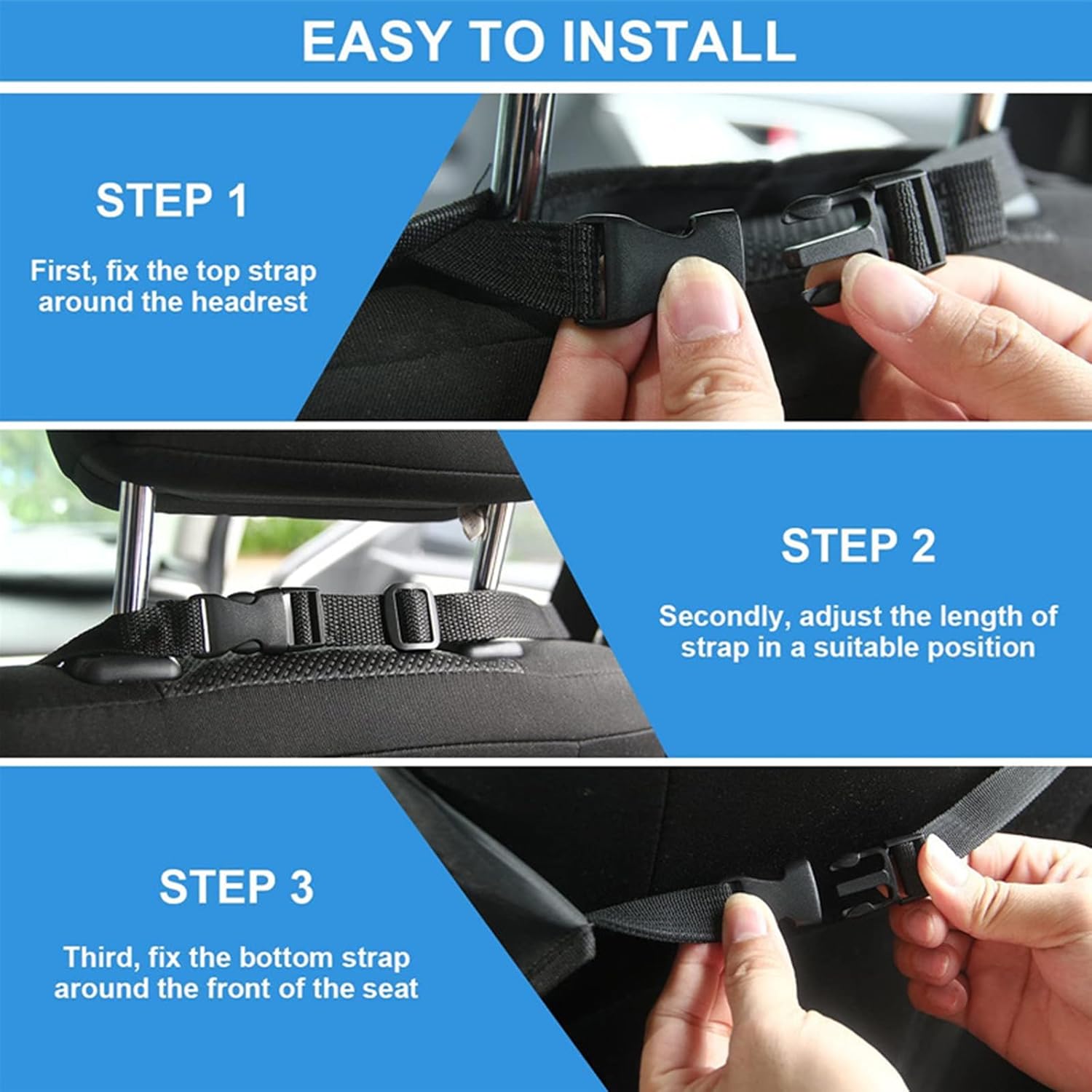 EASY TO INSTALL

STEP 1

First, fix the top strap around the headrest

STEP 2

Secondly, adjust the length of strap in a suitable position

STEP 3

Third, fix the bottom strap around the front of the seat