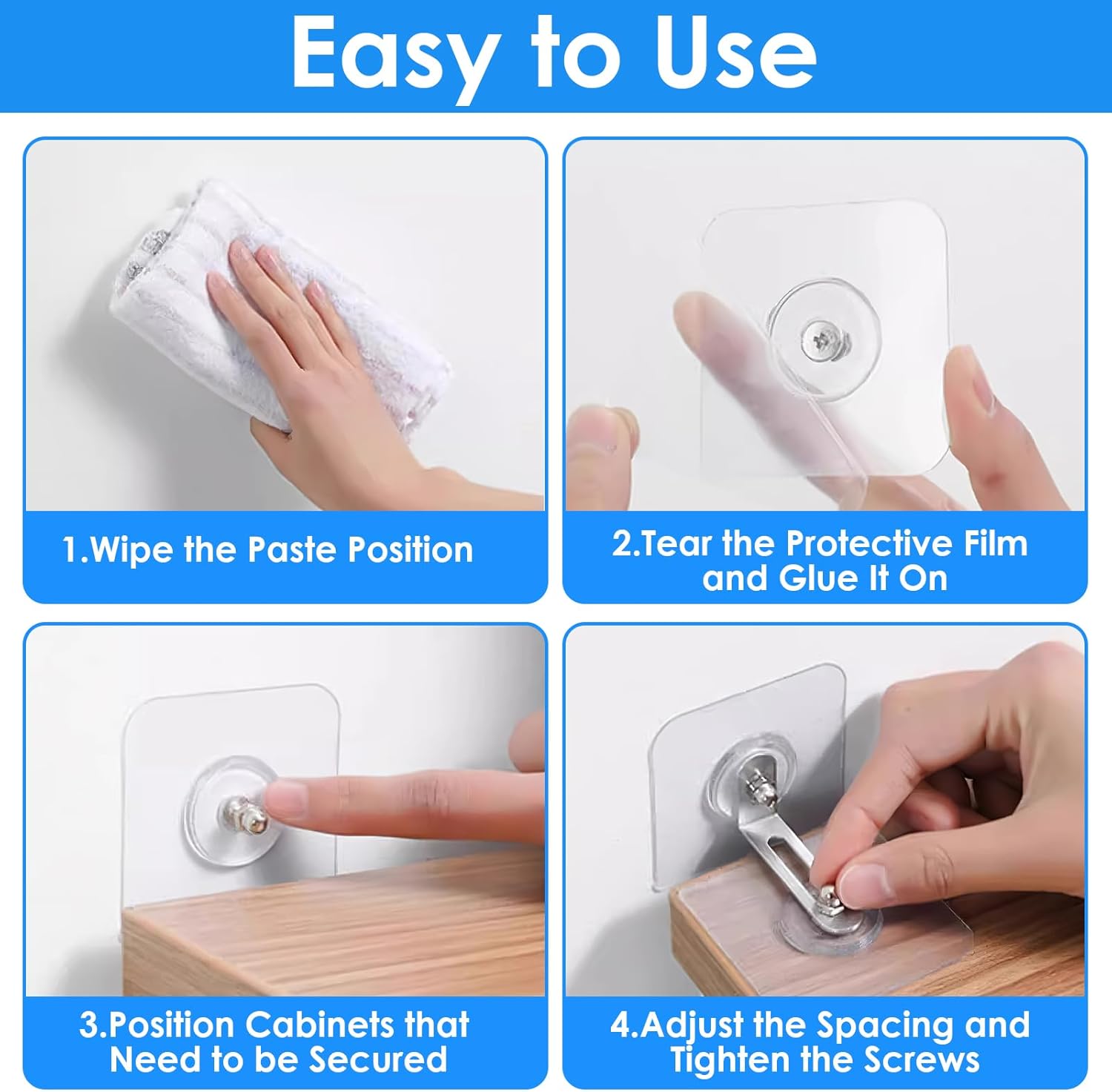 Easy to Use

1.Wipe the Paste Position

2.Tear the Protective Film and Glue It On

3.Position Cabinets that Need to be Secured

4.Adjust the Spacing and Tighten the Screws