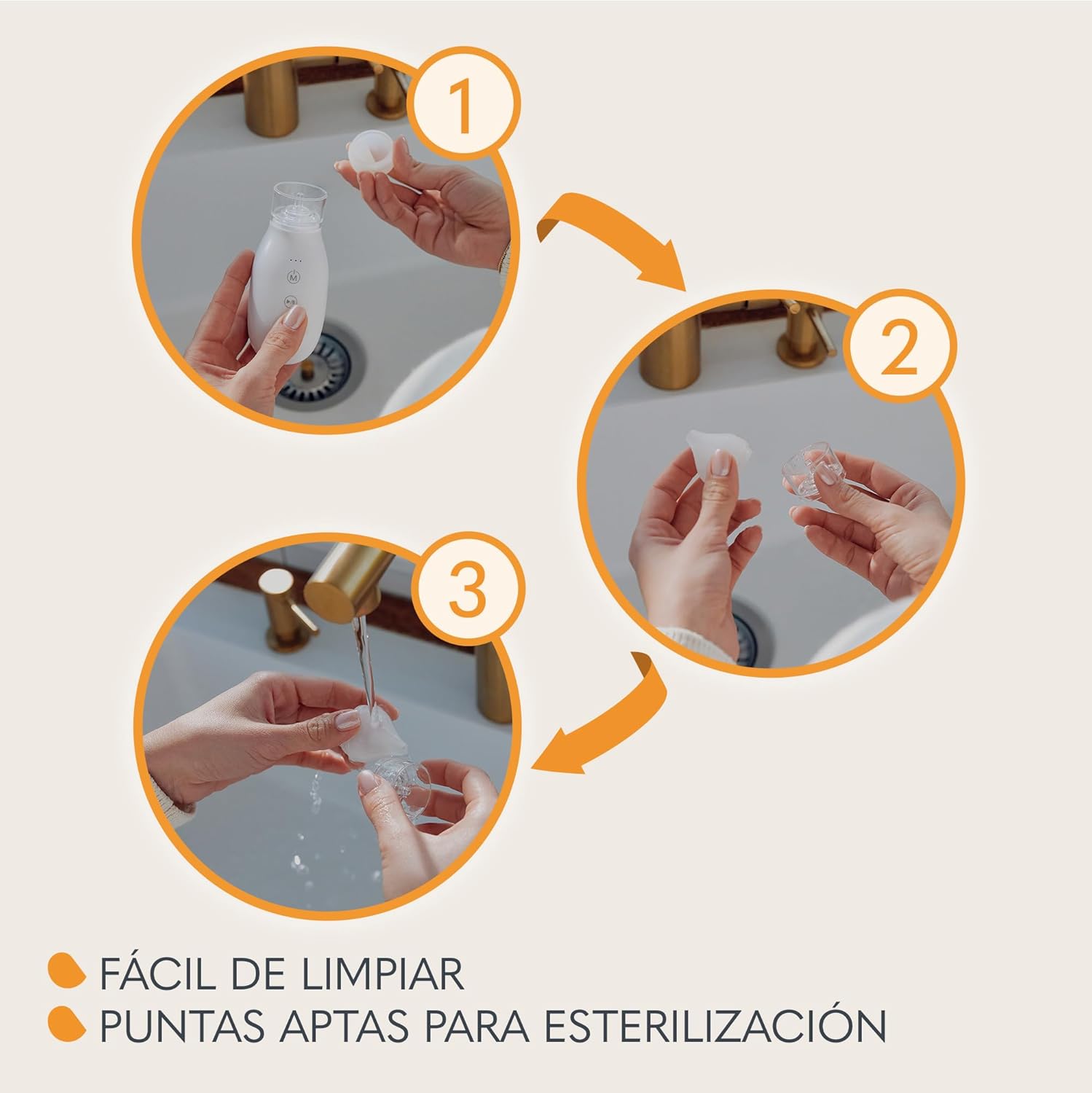 1

M

2

3

FÁCIL DE LIMPIAR
PUNTAS APTAS PARA ESTERILIZACIÓN