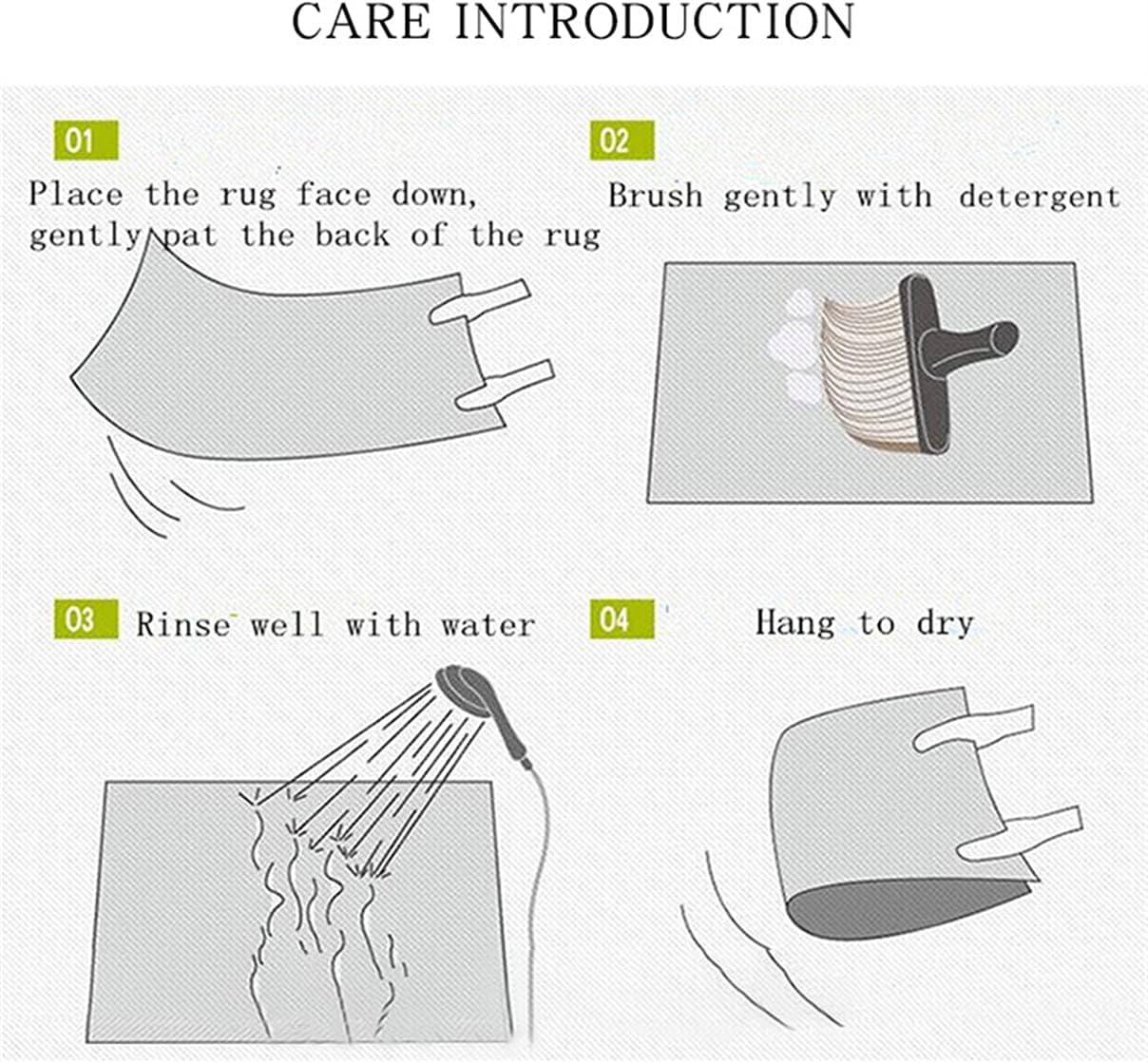 CARE INTRODUCTION

01

Place the rug face down, gently pat the back of the rug

02

Brush gently with detergent

03

Rinse well with water

04

Hang to dry