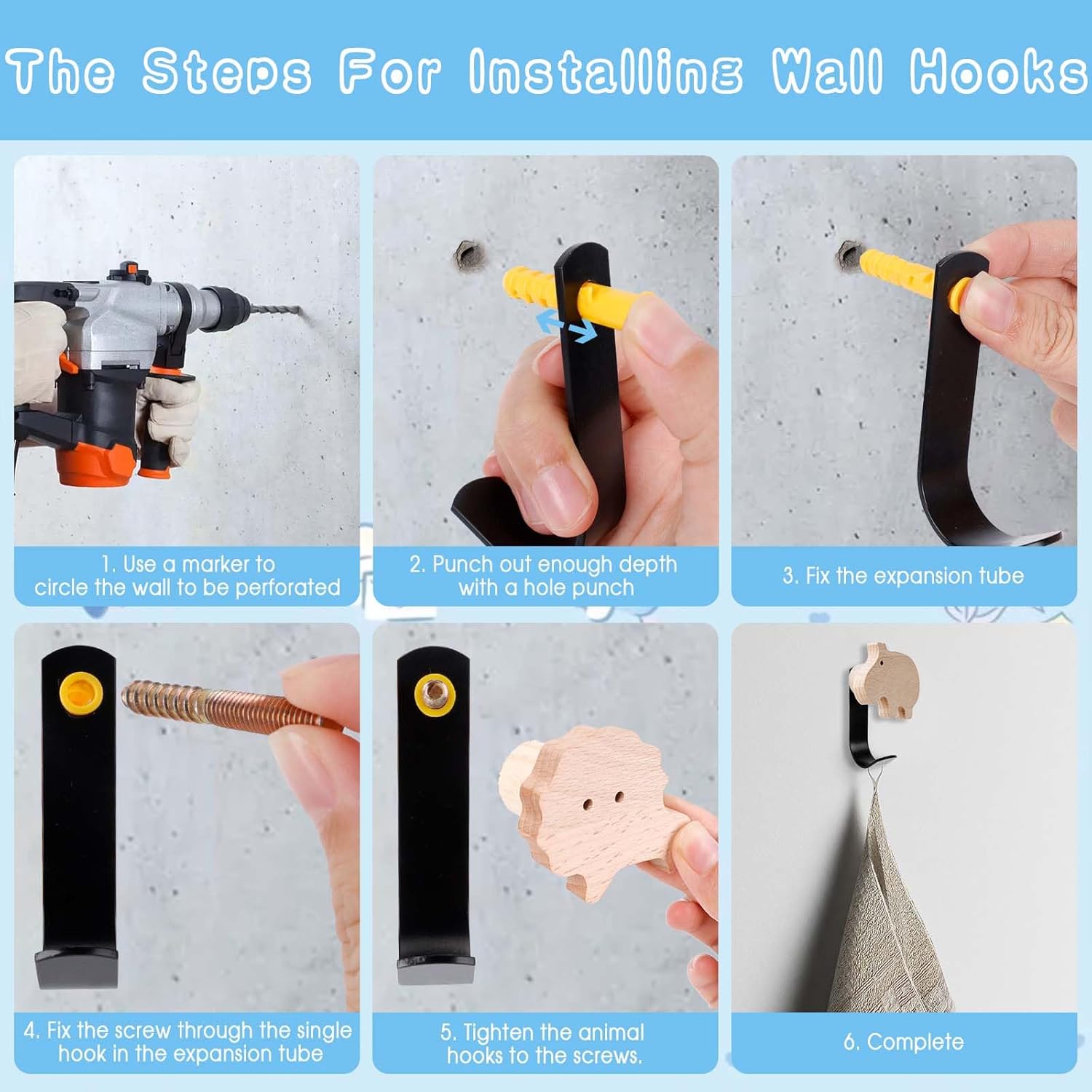 The Steps For Installing Wall Hooks

1. Use a marker to circle the wall to be perforated

2. Punch out enough depth with a hole punch

3. Fix the expansion tube

4. Fix the screw through the single hook in the expansion tube

5. Tighten the animal hooks to the screws.

6. Complete