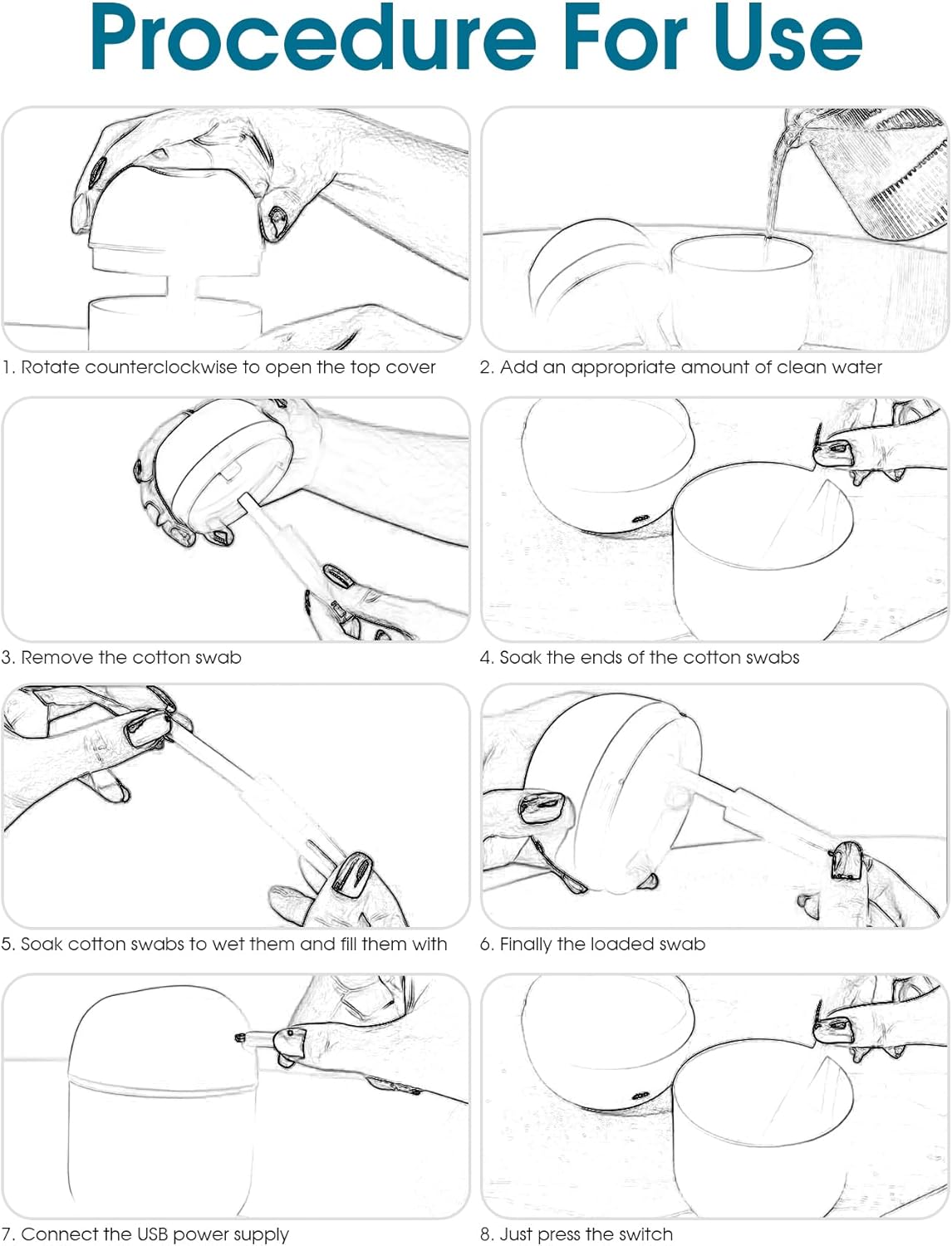 Procedure For Use

1. Rotate counterclockwise to open the top cover

2. Add an appropriate amount of clean water

3. Remove the cotton swab

4. Soak the ends of the cotton swabs

5. Soak cotton swabs to wet them and fill them with

6. Finally the loaded swab

7. Connect the USB power supply

8. Just press the switch