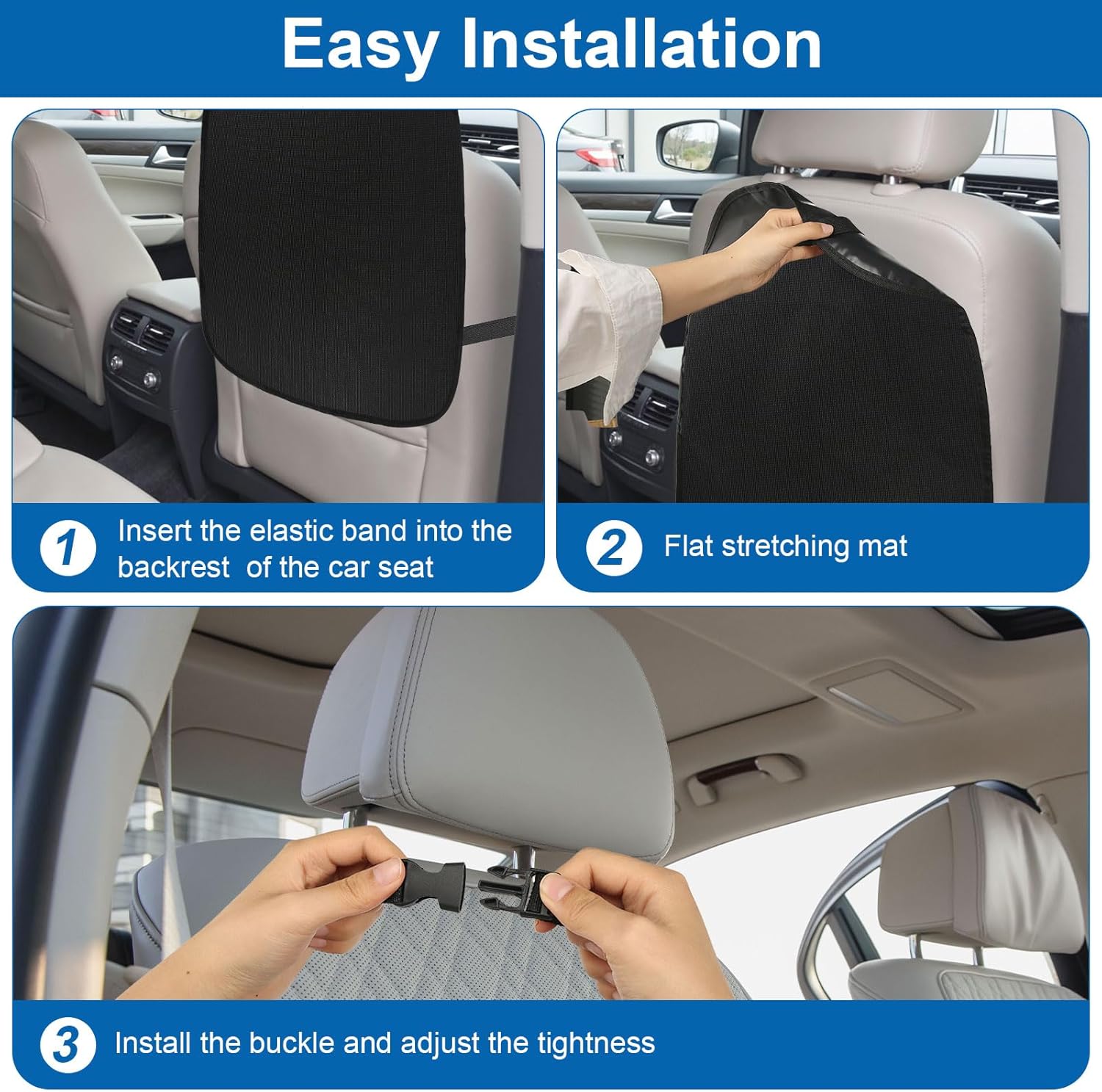 Easy Installation

1 Insert the elastic band into the backrest  of the car seat

2 Flat stretching mat

3 Install the buckle and adjust the tightness