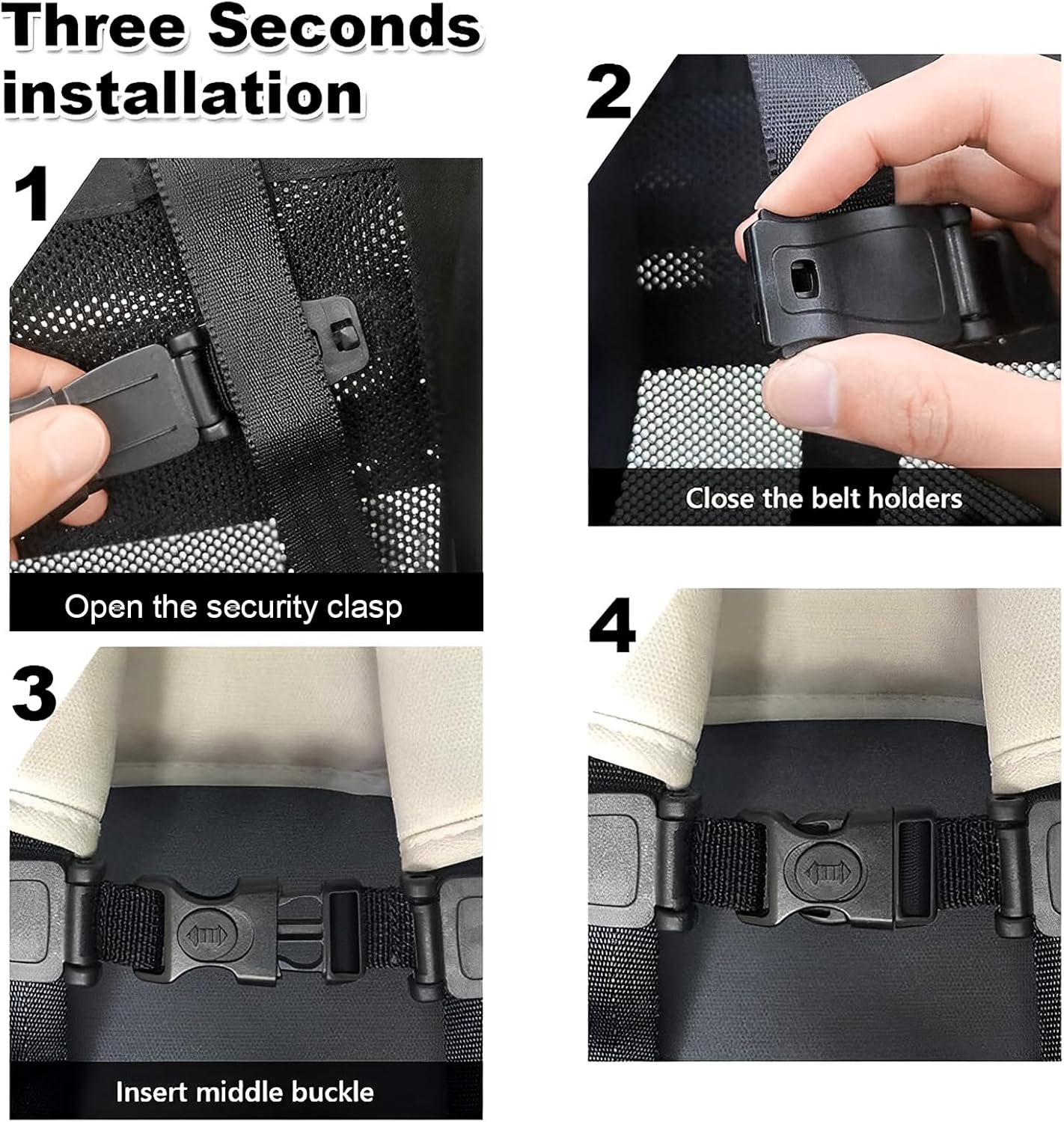 Three Seconds installation

1

Open the security clasp

2

Close the belt holders

3

Insert middle buckle

4