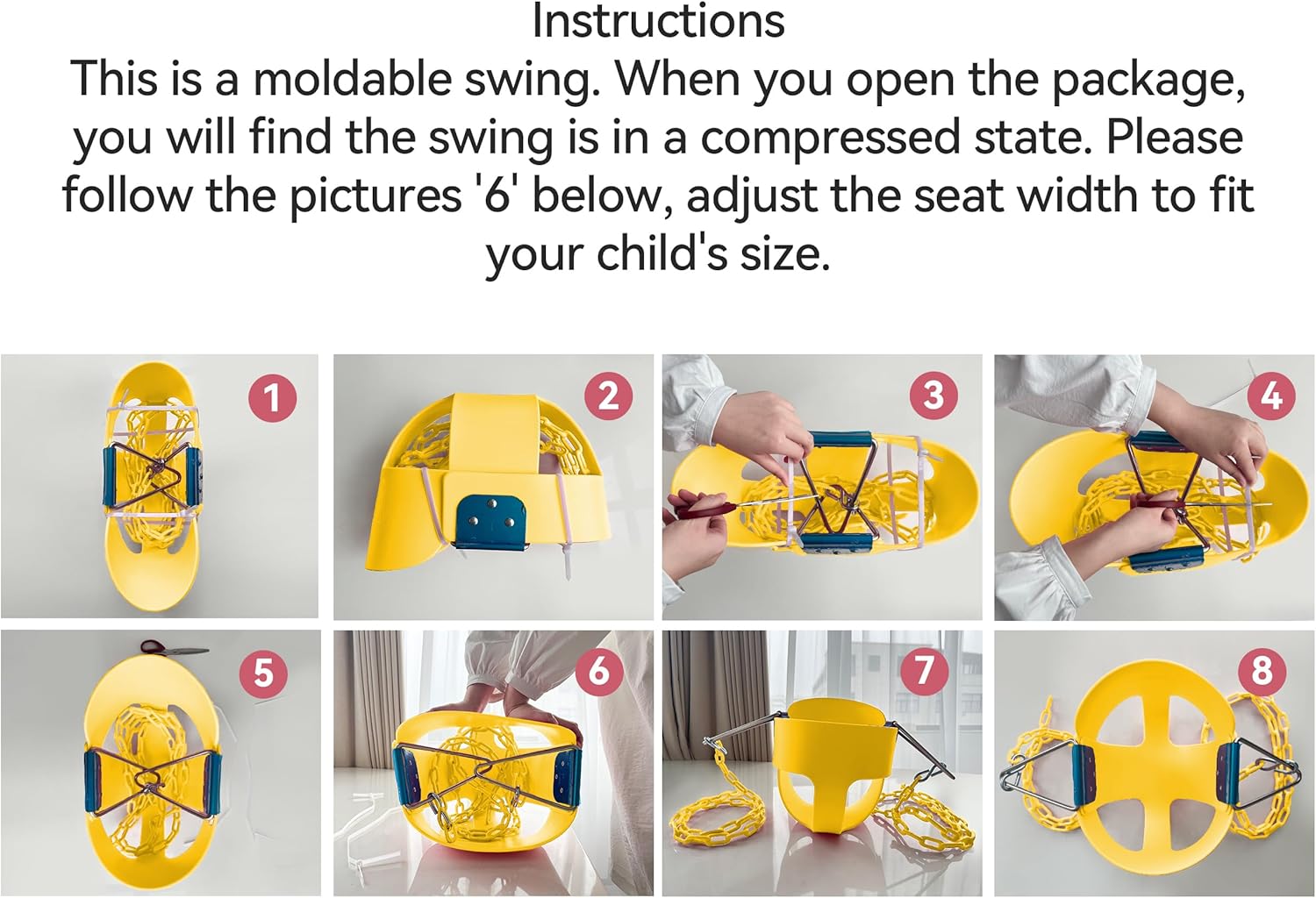 Instructions

This is a moldable swing. When you open the package, you will find the swing is in a compressed state. Please follow the pictures '6' below, adjust the seat width to fit your child's size.

1

2

3

4

5

6

7

8