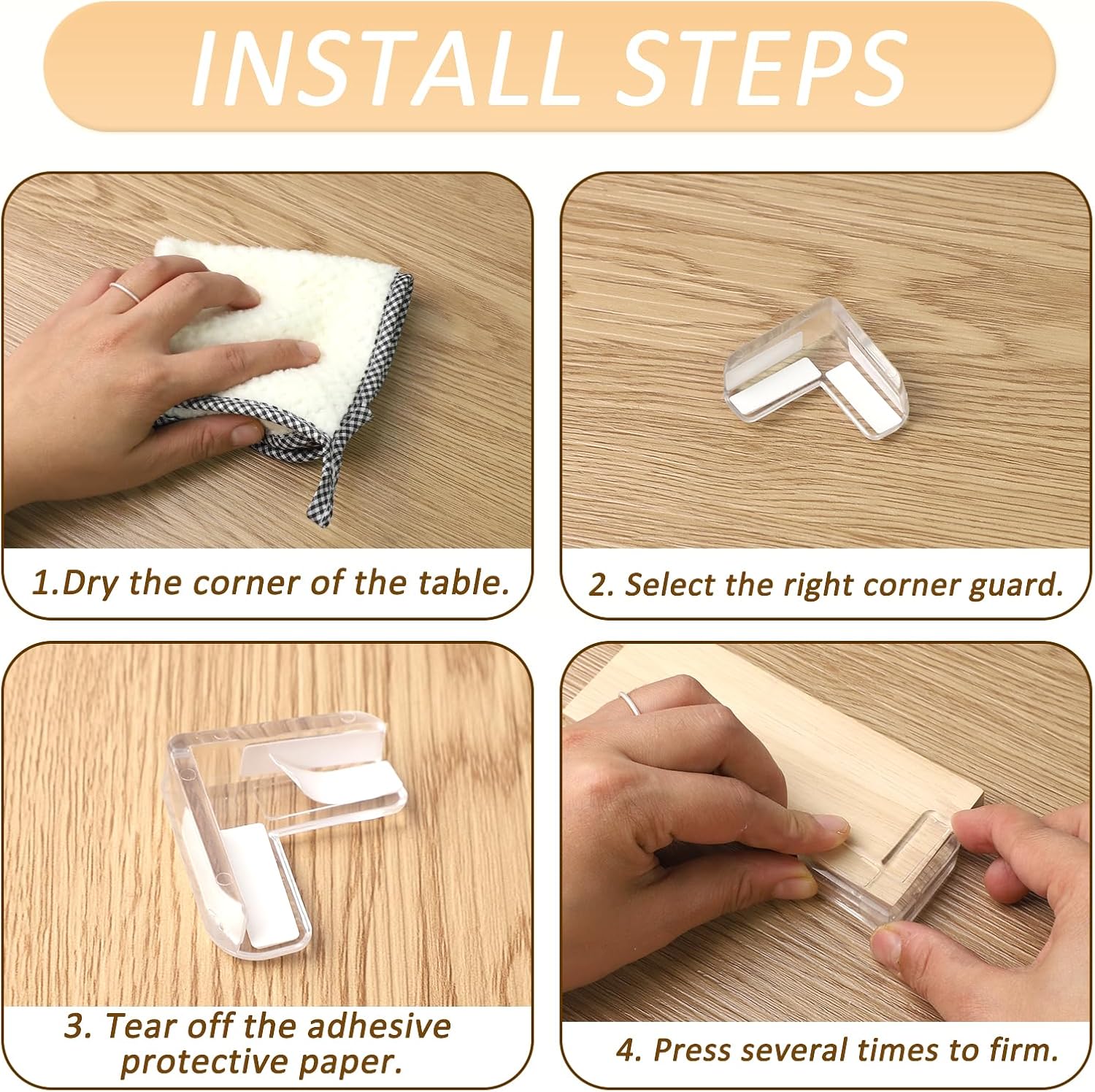 INSTALL STEPS

1.Dry the corner of the table.

2. Select the right corner guard.

3. Tear off the adhesive protective paper.

4. Press several times to firm.