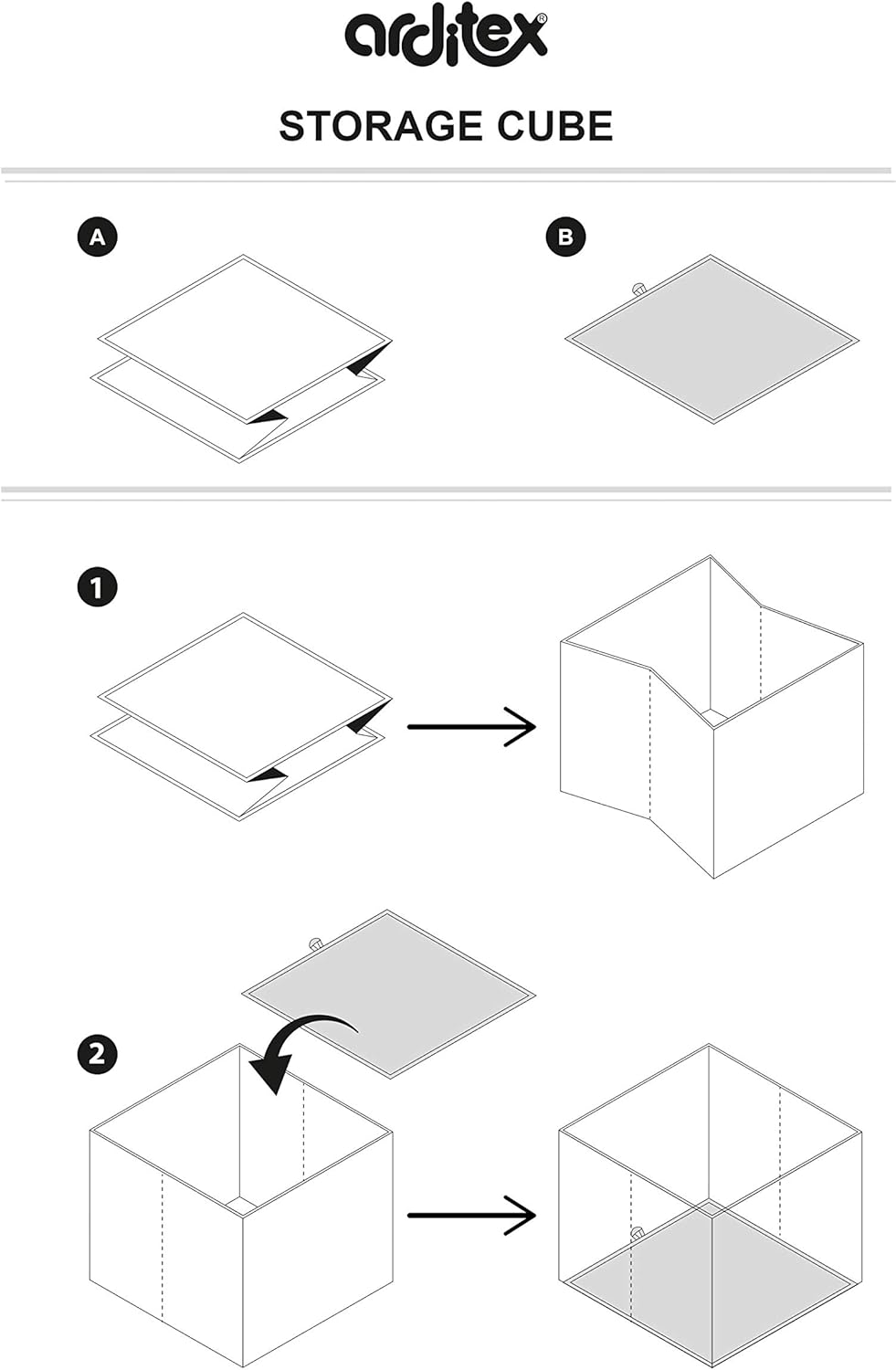 arditex®

STORAGE CUBE

A

B

1

2